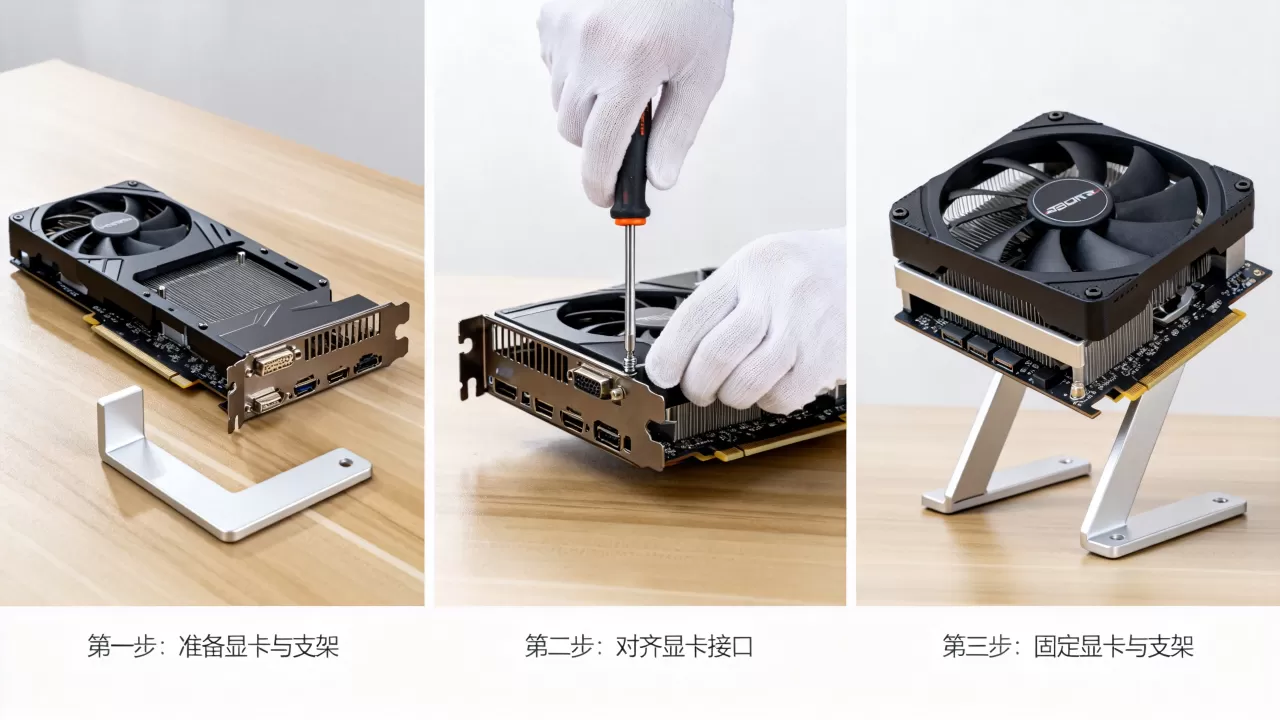 第一步：准备显卡与支架

第二步：对齐显卡接口

第三步：固定显卡与支架